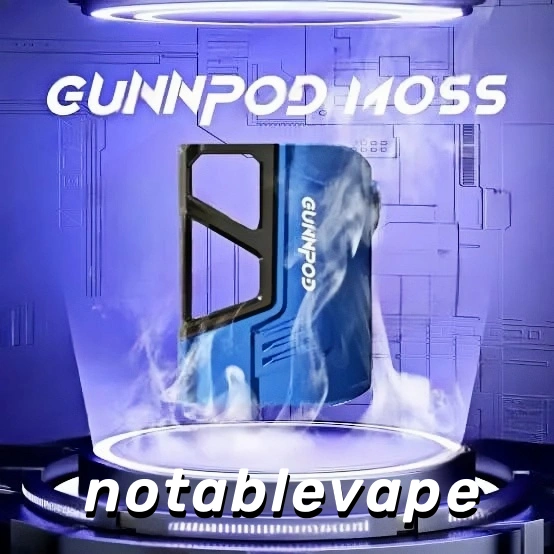 GUNNPOD MOSS

GUNNPOD

notablevape