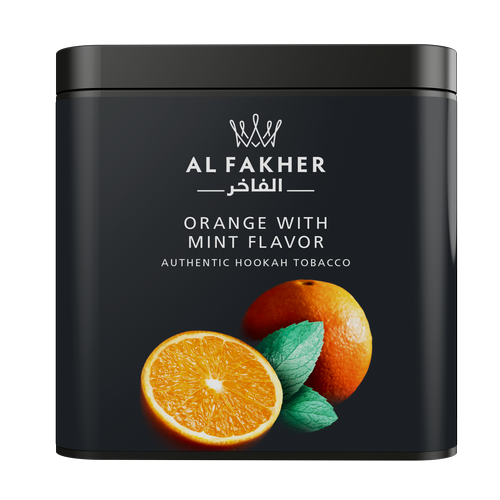 AL FAKHER
الفاخر

ORANGE WITH MINT FLAVOR
AUTHENTIC HOOKAH TOBACCO